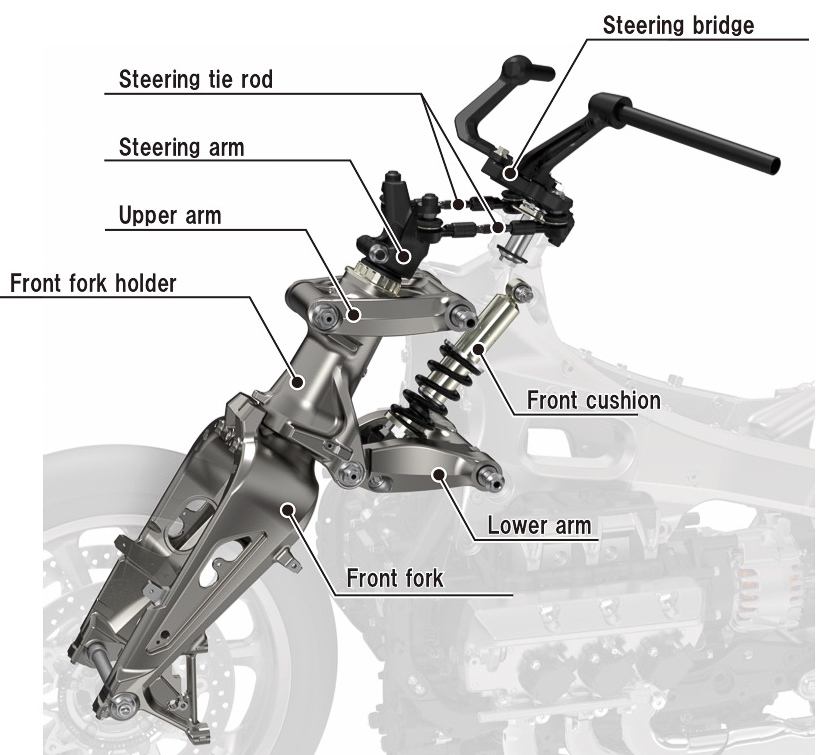 Steering bridge
Steering tie rod
Steering arm
Upper arm
Front fork holder
Front cushion
Lower arm
Front fork